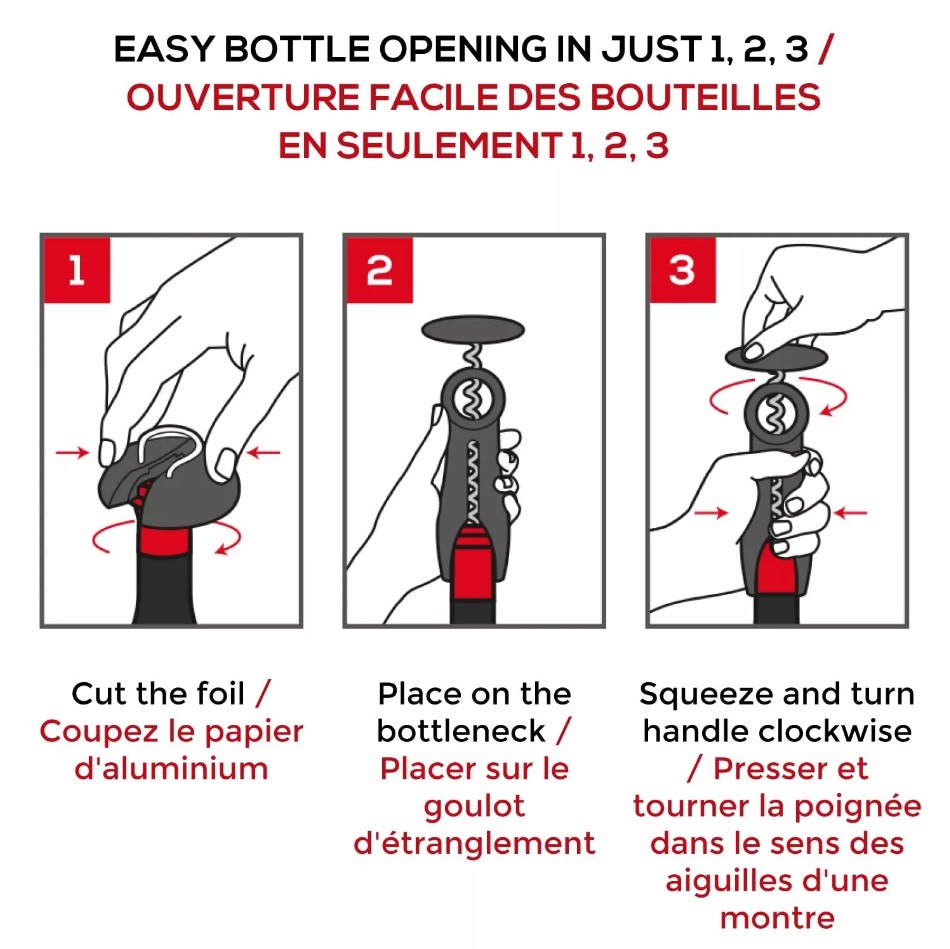 EASY BOTTLE OPENING IN JUST 1, 2, 3 / OUVERTURE FACILE DES BOUTEILLES EN SEULEMENT 1, 2, 3

1

2

3

Cut the foil / Coupez le papier d'aluminium

Place on the bottleneck / Placer sur le goulot d'étranglement

Squeeze and turn handle clockwise / Presser et tourner la poignée dans le sens des aiguilles d'une montre